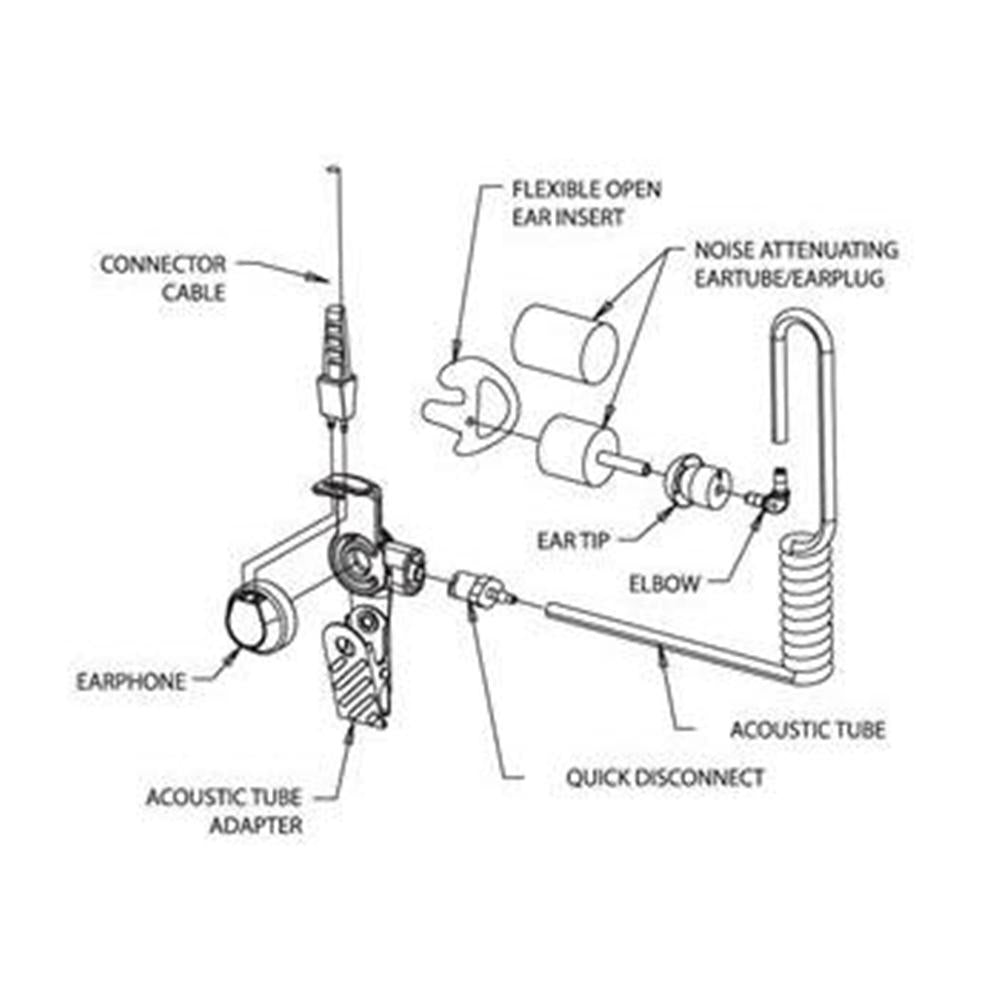 FLEXIBLE OPEN EAR INSERT

CONNECTOR CABLE

NOISE ATTENUATING EARTUBE/EARPLUG

EAR TIP

ELBOW

EARPHONE

ACOUSTIC TUBE

QUICK DISCONNECT

ACOUSTIC TUBE ADAPTER